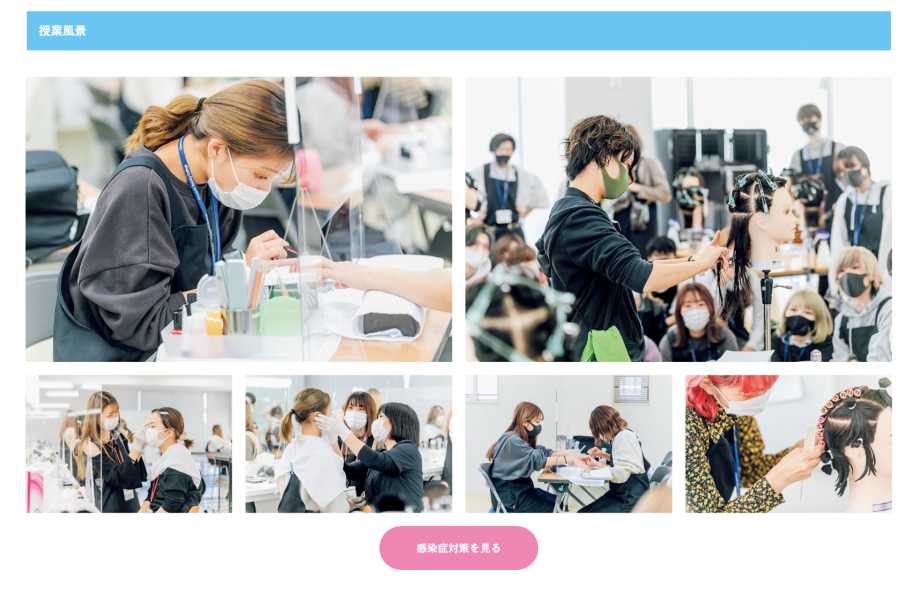 授業風景

感染症対策を見る